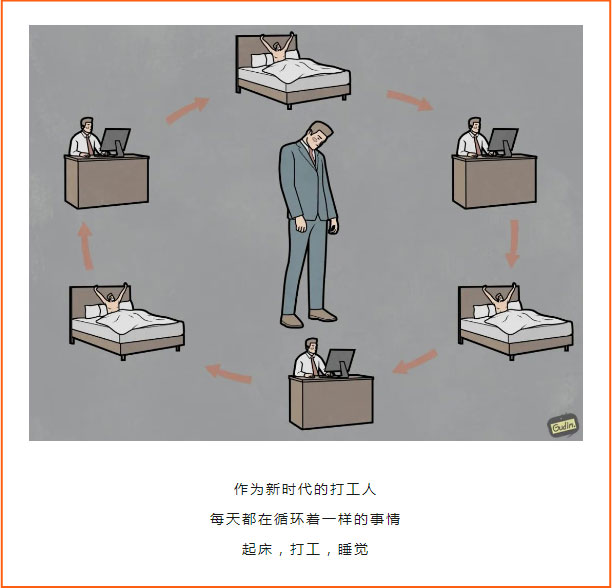 Gudim.

作为新时代的打工人

每天都在循环着一样的事情

起床，打工，睡觉